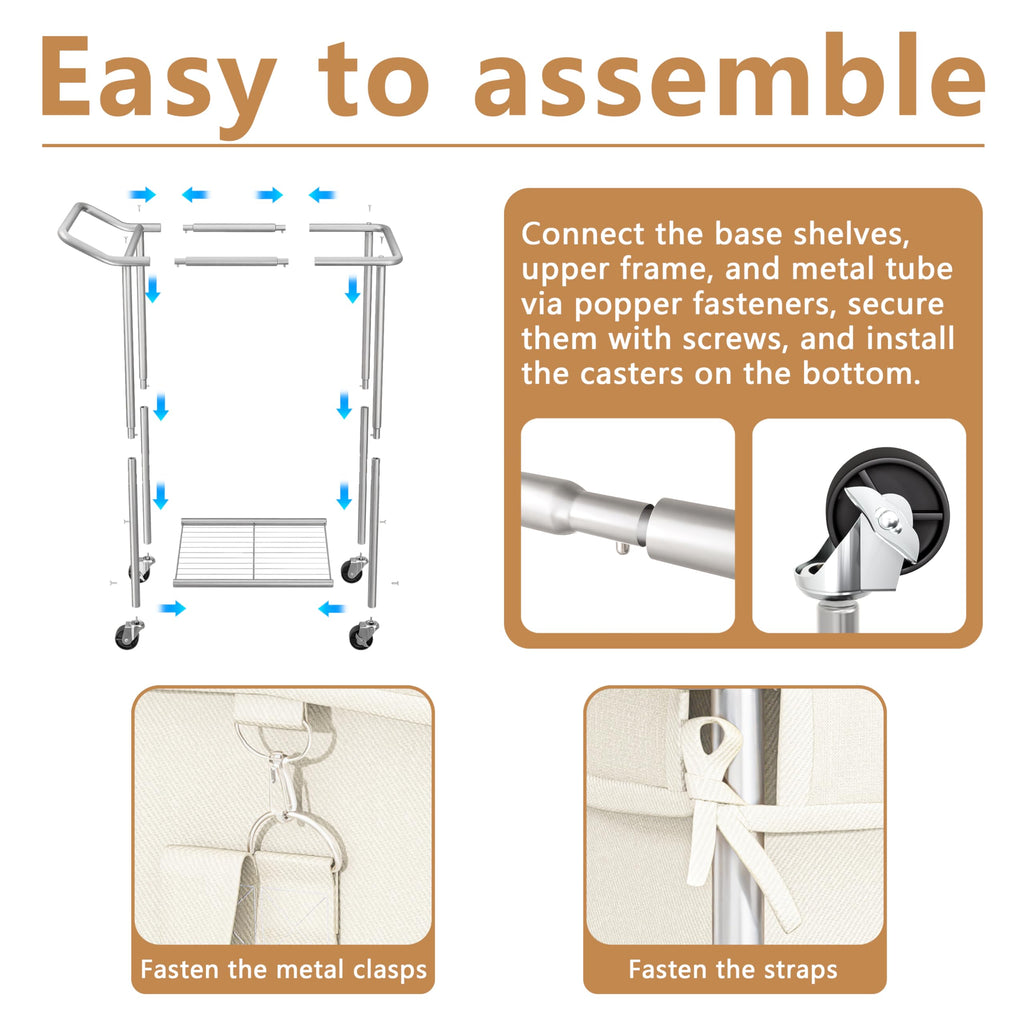 Easy to assemble

Connect the base shelves, upper frame, and metal tube via popper fasteners, secure them with screws, and install the casters on the bottom.

Fasten the metal clasps

Fasten the straps