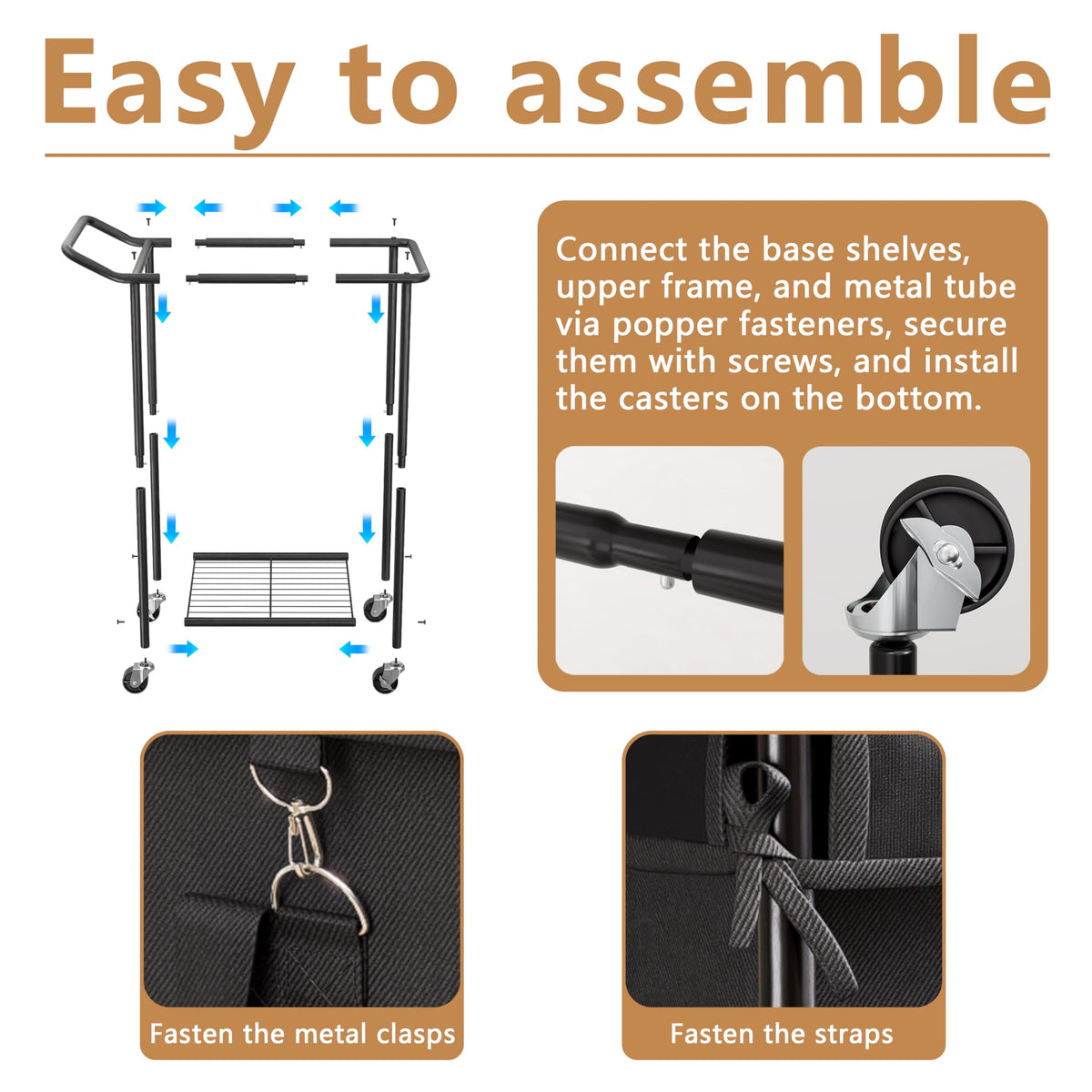 Easy to assemble

Connect the base shelves, upper frame, and metal tube via popper fasteners, secure them with screws, and install the casters on the bottom.

Fasten the metal clasps

Fasten the straps